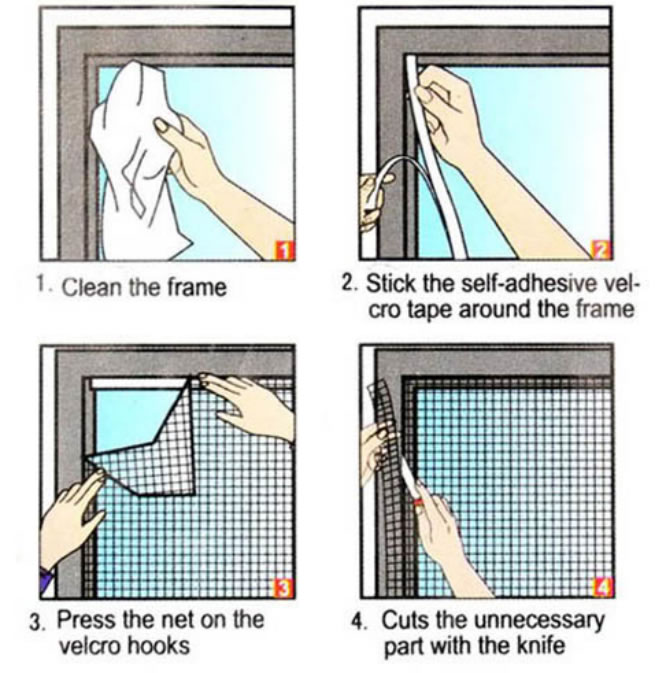 1

1. Clean the frame

2

2. Stick the self-adhesive velcro tape around the frame

3

3. Press the net on the velcro hooks

4

4. Cuts the unnecessary part with the knife